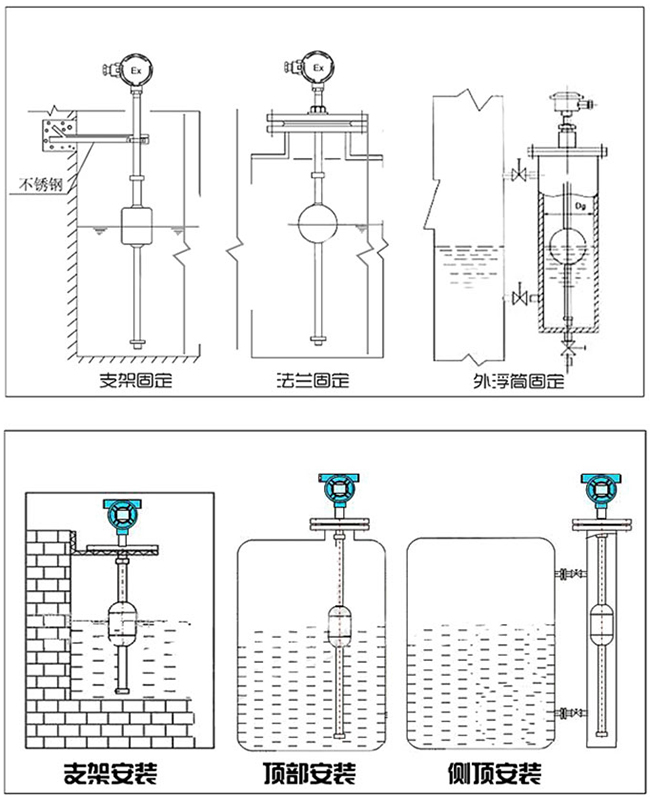 Ex

Ex

不锈钢

Dg

支架固定

法兰固定

外浮筒固定

支架安装

顶部安装

侧顶安装